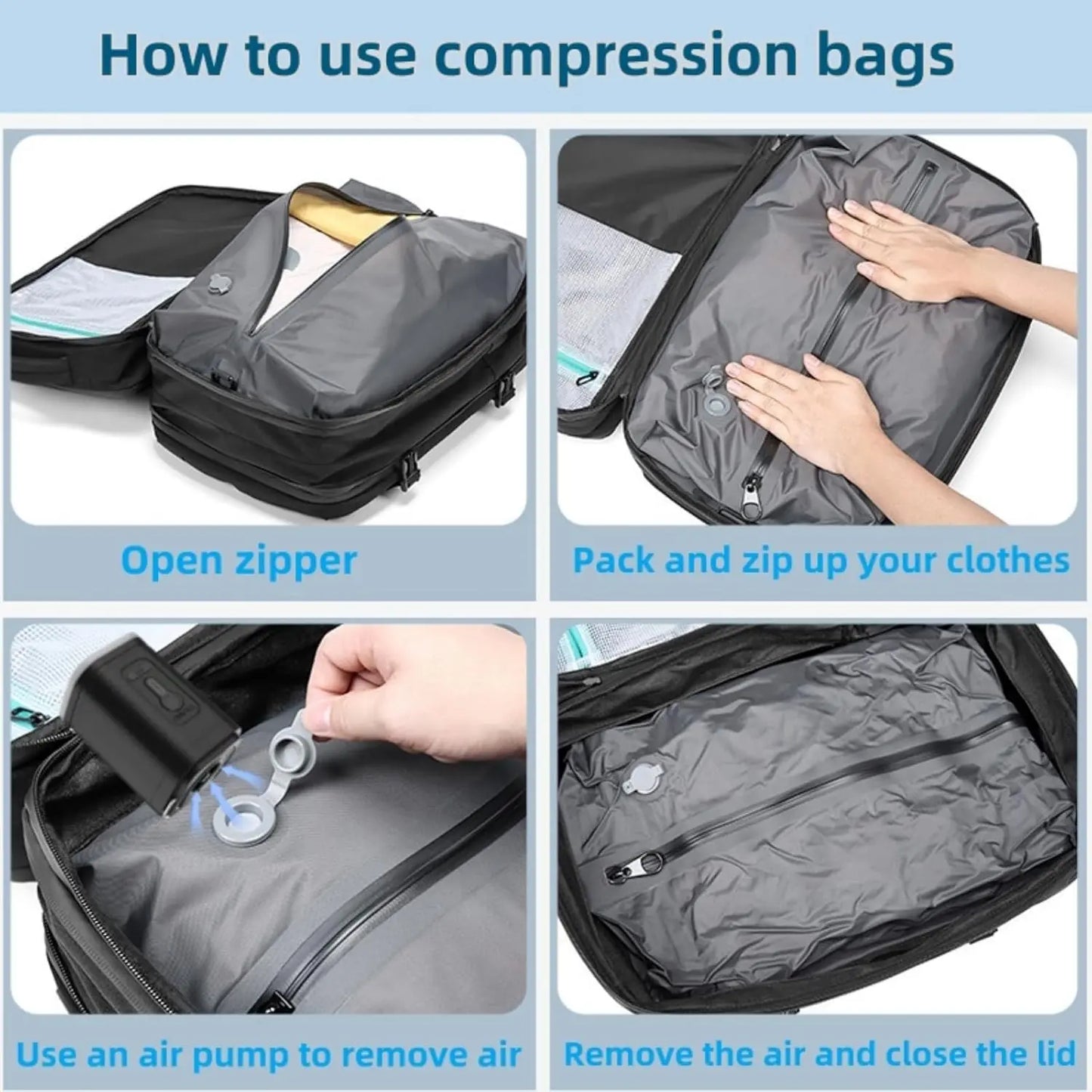 How to use compression bags

Open zipper

Pack and zip up your clothes

Use an air pump to remove air

Remove the air and close the lid