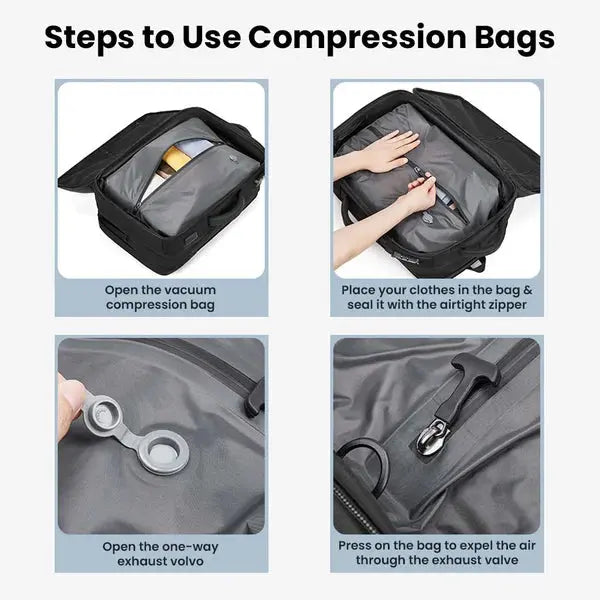 Steps to Use Compression Bags

Open the vacuum compression bag

Place your clothes in the bag & seal it with the airtight zipper

Open the one-way exhaust volvo

Press on the bag to expel the air through the exhaust valve