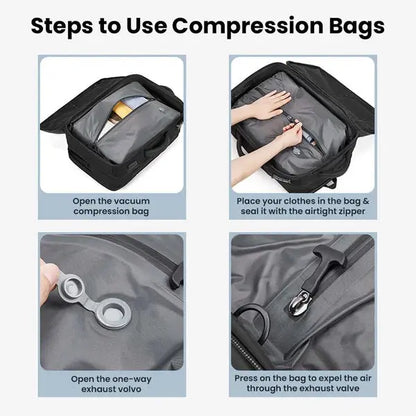 Steps to Use Compression Bags

Open the vacuum compression bag

Place your clothes in the bag & seal it with the airtight zipper

Open the one-way exhaust volvo

Press on the bag to expel the air through the exhaust valve