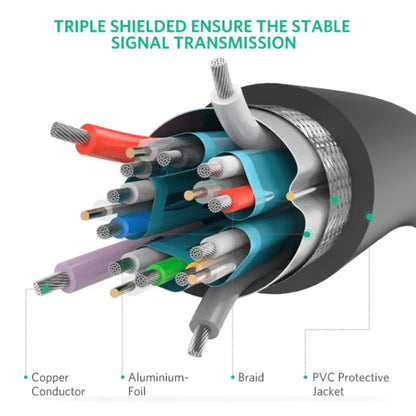 TRIPLE SHIELDED ENSURE THE STABLE SIGNAL TRANSMISSION

Copper Conductor

Aluminium-Foil

Braid

PVC Protective Jacket